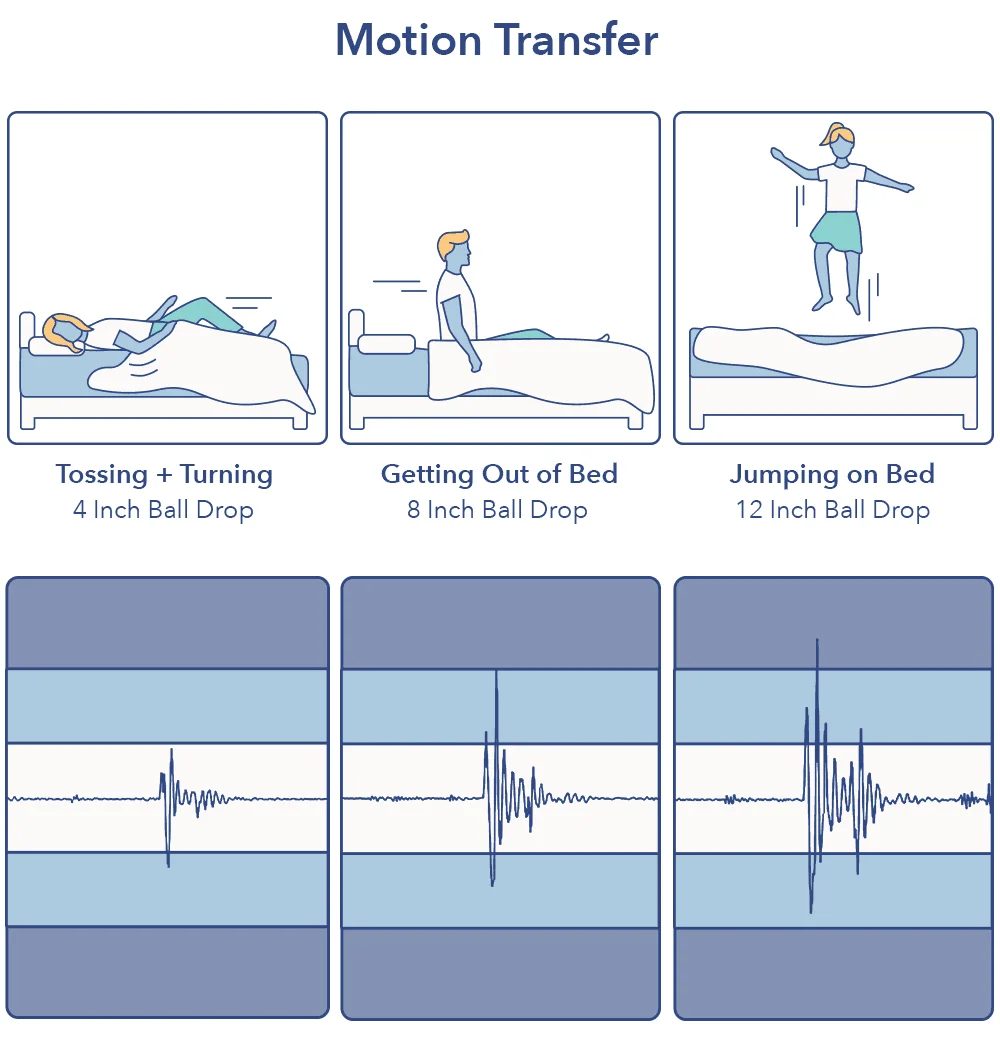 Motion Transfer

Tossing + Turning
4 Inch Ball Drop

Getting Out of Bed
8 Inch Ball Drop

Jumping on Bed
12 Inch Ball Drop