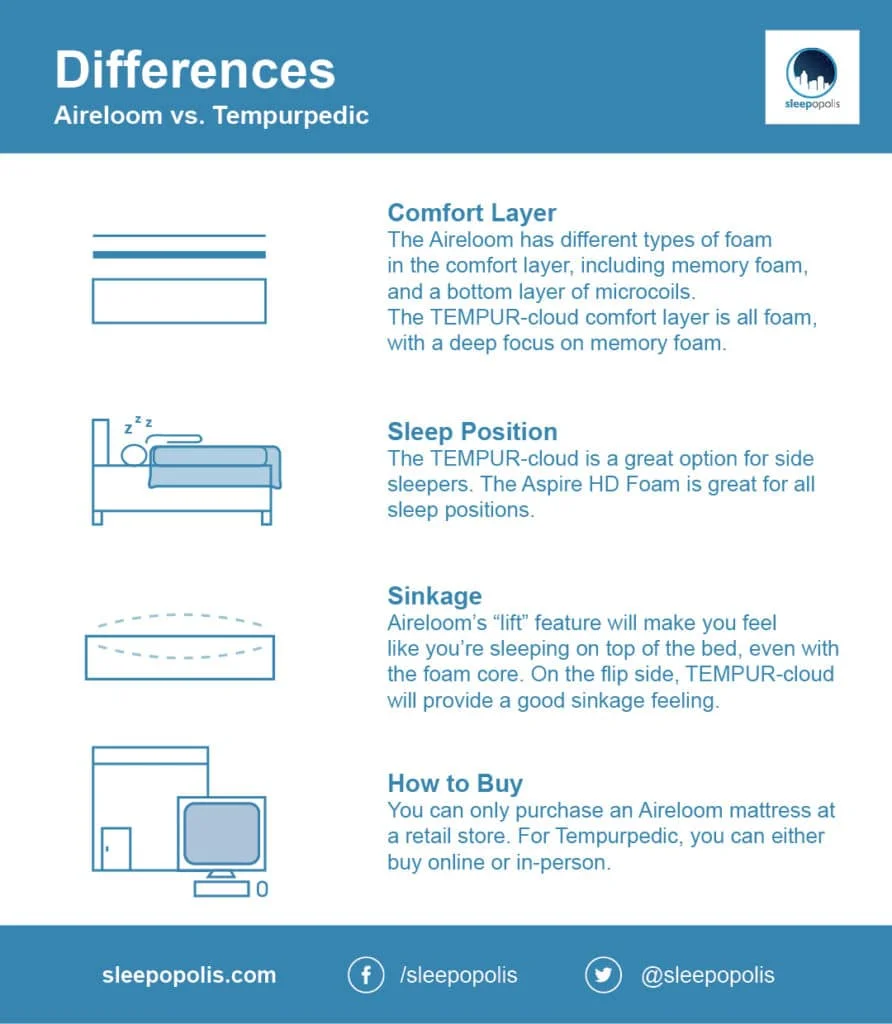 Differences
Aireloom vs. Tempurpedic

sleepopolis

Comfort Layer
The Aireloom has different types of foam in the comfort layer, including memory foam, and a bottom layer of microcoils.
The TEMPUR-cloud comfort layer is all foam, with a deep focus on memory foam.

z z z

Sleep Position
The TEMPUR-cloud is a great option for side sleepers. The Aspire HD Foam is great for all sleep positions.

Sinkage
Aireloom's "lift" feature will make you feel like you're sleeping on top of the bed, even with the foam core. On the flip side, TEMPUR-cloud will provide a good sinkage feeling.

How to Buy
You can only purchase an Aireloom mattress at a retail store. For Tempurpedic, you can either buy online or in-person.

sleepopolis.com /sleepopolis @sleepopolis