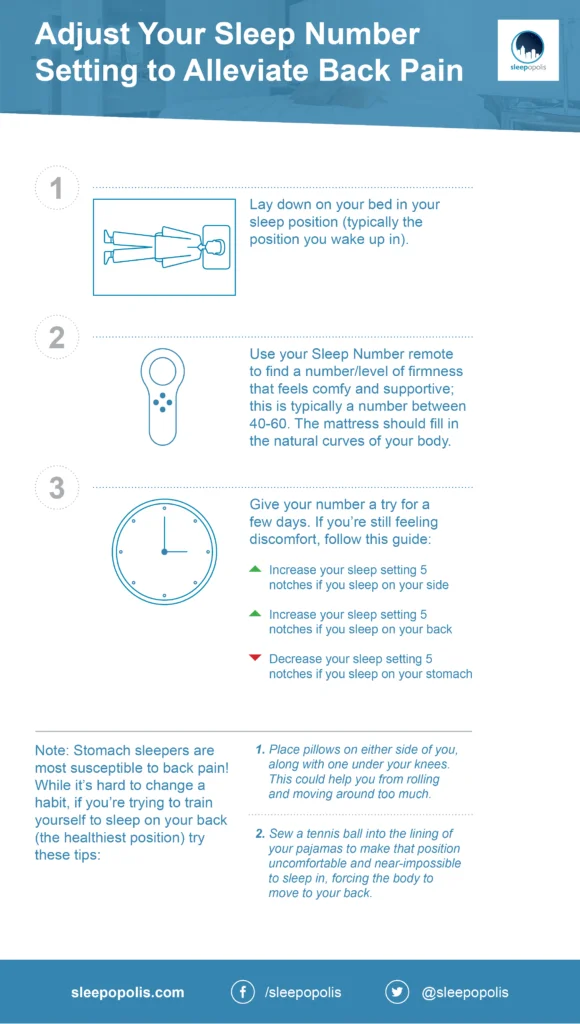 Adjust Your Sleep Number Setting to Alleviate Back Pain

sleepopolis

1

Lay down on your bed in your sleep position (typically the position you wake up in).

2

Use your Sleep Number remote to find a number/level of firmness that feels comfy and supportive; this is typically a number between 40-60. The mattress should fill in the natural curves of your body.

3

Give your number a try for a few days. If you're still feeling discomfort, follow this guide:

Increase your sleep setting 5 notches if you sleep on your side

Increase your sleep setting 5 notches if you sleep on your back

Decrease your sleep setting 5 notches if you sleep on your stomach

Note: Stomach sleepers are most susceptible to back pain! While it's hard to change a habit, if you're trying to train yourself to sleep on your back (the healthiest position) try these tips:

1. Place pillows on either side of you, along with one under your knees. This could help you from rolling and moving around too much.

2. Sew a tennis ball into the lining of your pajamas to make that position uncomfortable and near-impossible to sleep in, forcing the body to move to your back.

sleepopolis.com /sleepopolis @sleepopolis